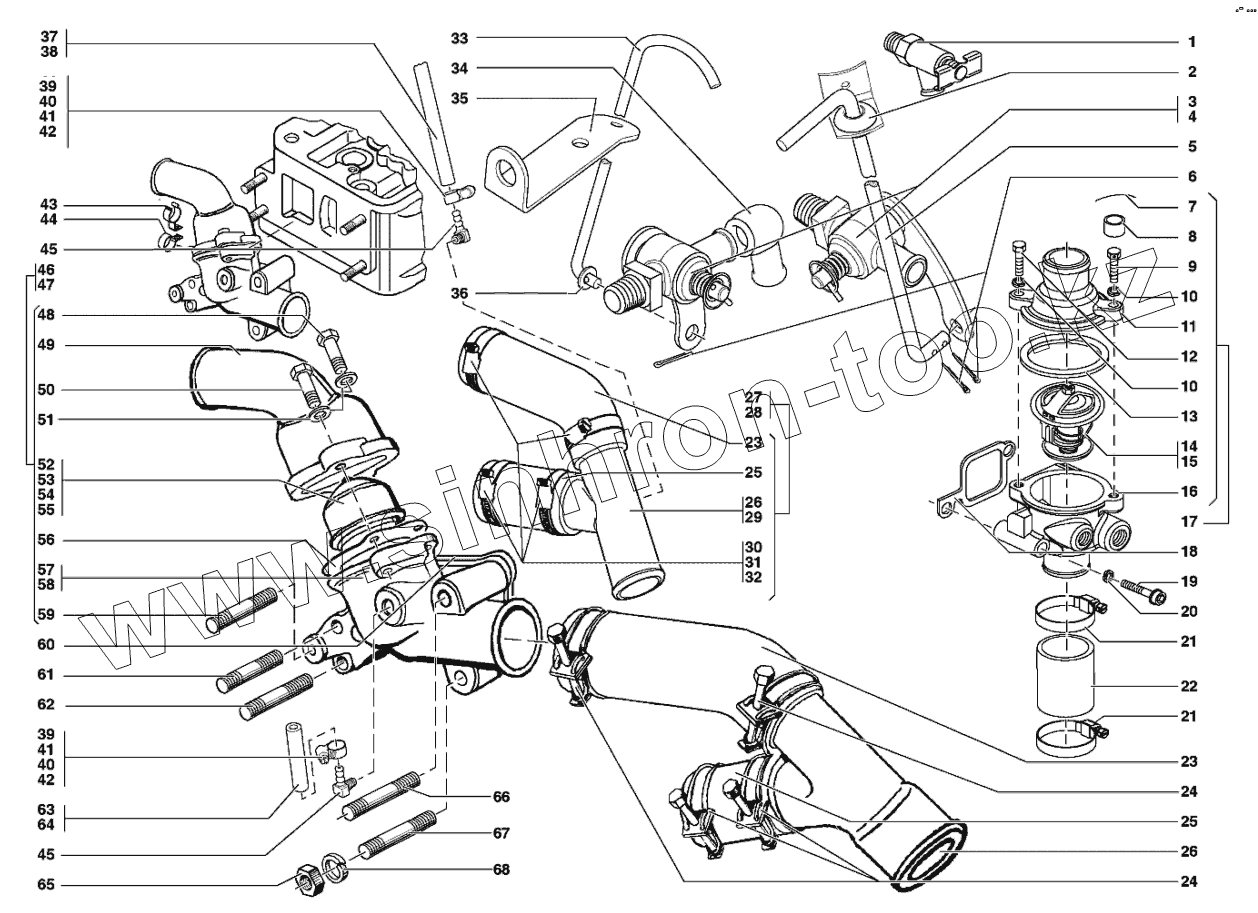 37
38
39
40
41
42
43
44
45
46
47
48
49
50
51
52
53
54
55
56
57
58
59
60
61
62
39
41
40
42
63
64
45
65
33
34
35
36
27
28
23
25
26
29
30
31
32
66
67
68
1
2
3
4
5
6
7
8
9
10
11
12
10
13
14
15
16
17
18
19
20
21
22
21
23
24
25
26
24
www.sinhron-to.kz